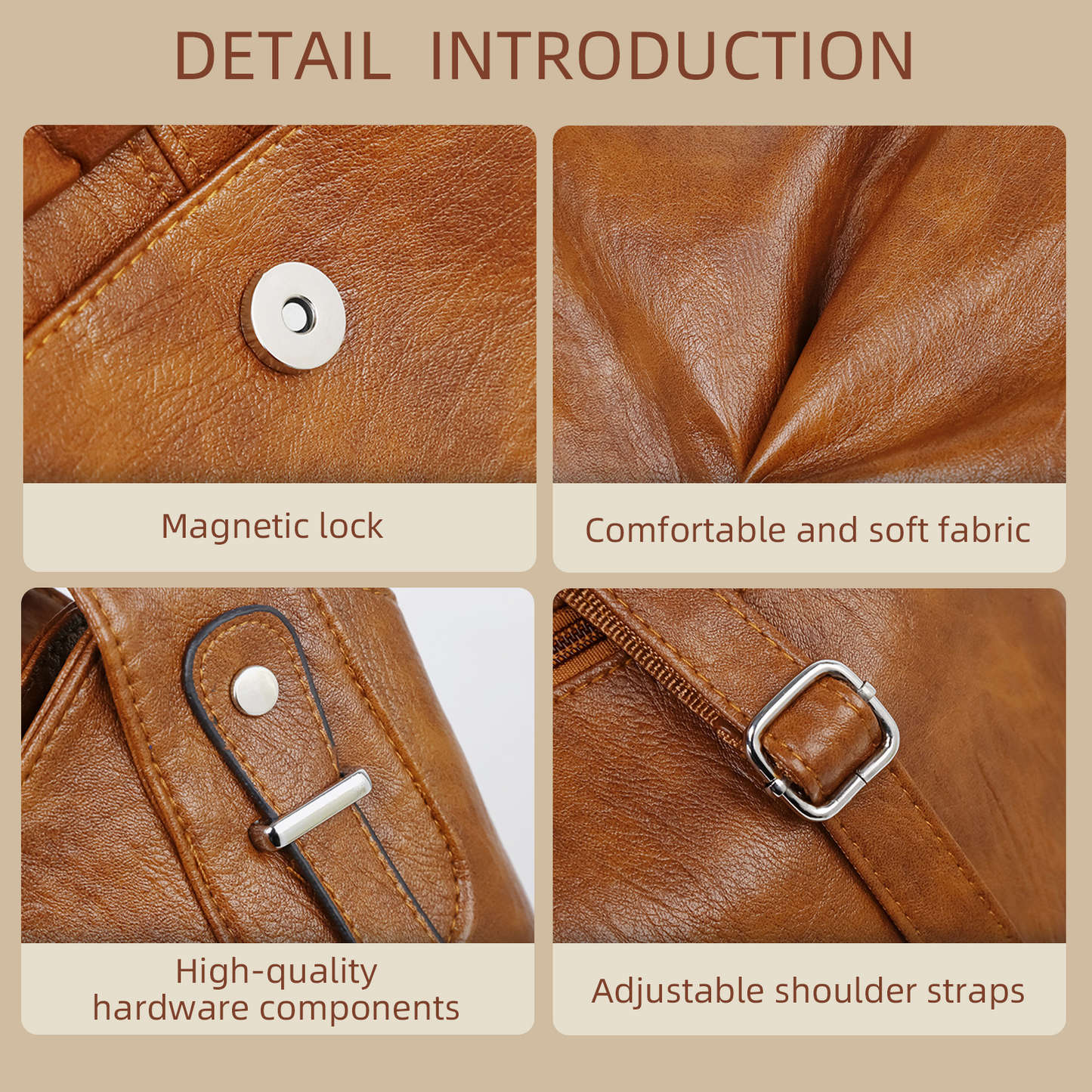 DETAIL INTRODUCTION

Magnetic lock

Comfortable and soft fabric

High-quality hardware components

Adjustable shoulder straps