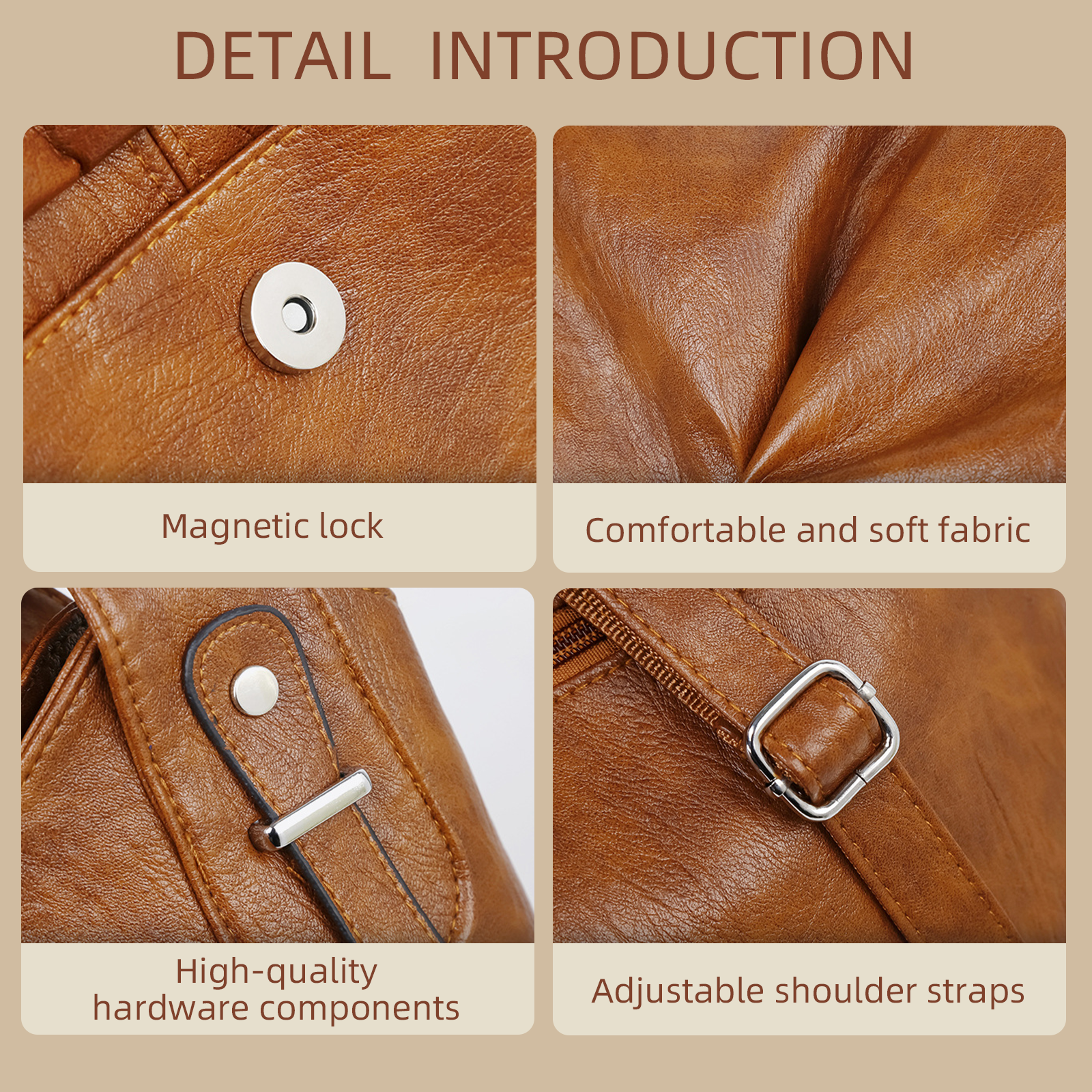 DETAIL INTRODUCTION

Magnetic lock

Comfortable and soft fabric

High-quality hardware components

Adjustable shoulder straps